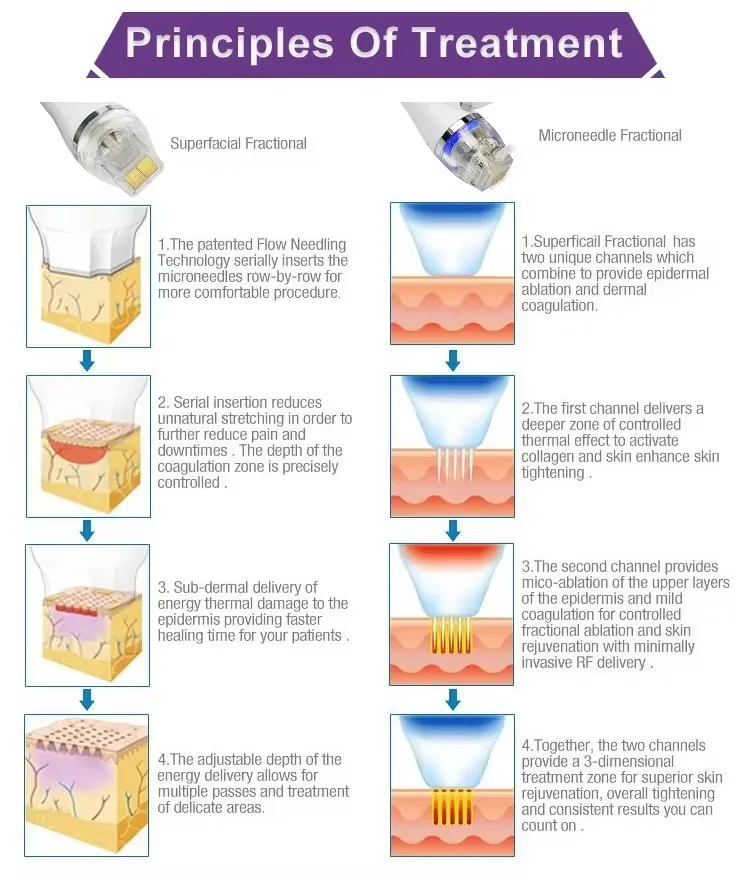 Principles Of Treatment

Superfacial Fractional

1.The patented Flow Needling Technology serially inserts the microneedles row-by-row for more comfortable procedure.

2. Serial insertion reduces unnatural stretching in order to further reduce pain and downtimes . The depth of the coagulation zone is precisely controlled .

3. Sub-dermal delivery of energy thermal damage to the epidermis providing faster healing time for your patients .

4.The adjustable depth of the energy delivery allows for multiple passes and treatment of delicate areas.

Microneedle Fractional

1.Superficail Fractional has two unique channels which combine to provide epidermal ablation and dermal coagulation.

2.The first channel delivers a deeper zone of controlled thermal effect to activate collagen and skin enhance skin tightening .

3.The second channel provides mico-ablation of the upper layers of the epidermis and mild coagulation for controlled fractional ablation and skin rejuvenation with minimally invasive RF delivery .

4.Together, the two channels provide a 3-dimensional treatment zone for superior skin rejuvenation, overall tightening and consistent results you can count on .